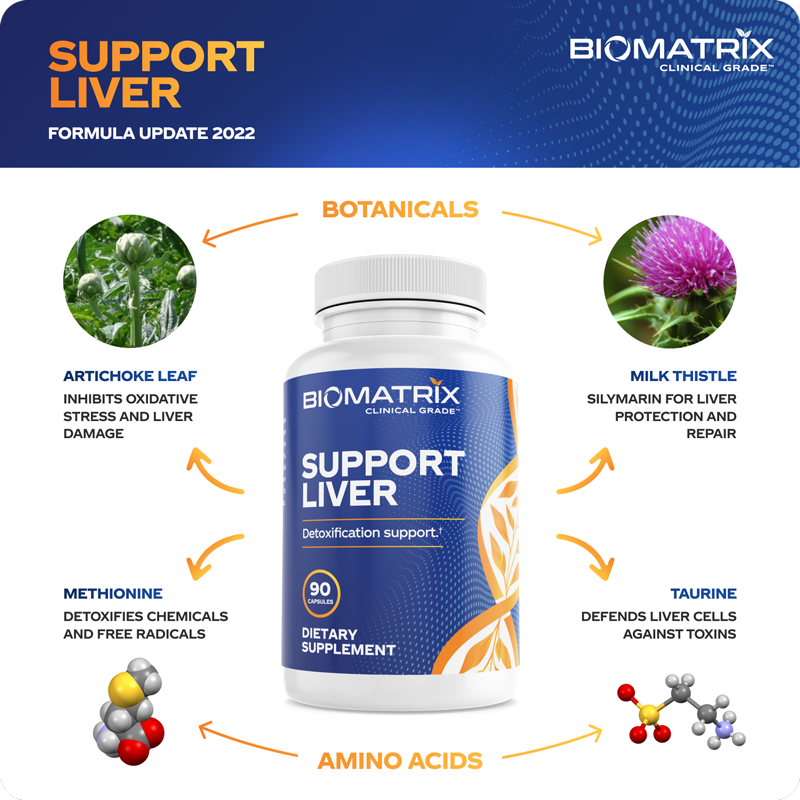 SUPPORT LIVER

FORMULA UPDATE 2022

BIOMATRIX
CLINICAL GRADE™

BOTANICALS

ARTICHOKE LEAF
INHIBITS OXIDATIVE STRESS AND LIVER DAMAGE

MILK THISTLE
SILYMARIN FOR LIVER PROTECTION AND REPAIR

BIOMATRIX
CLINICAL GRADE™

SUPPORT LIVER

Detoxification support.†

90
CAPSULES

DIETARY SUPPLEMENT

METHIONINE
DETOXIFIES CHEMICALS AND FREE RADICALS

TAURINE
DEFENDS LIVER CELLS AGAINST TOXINS

AMINO ACIDS